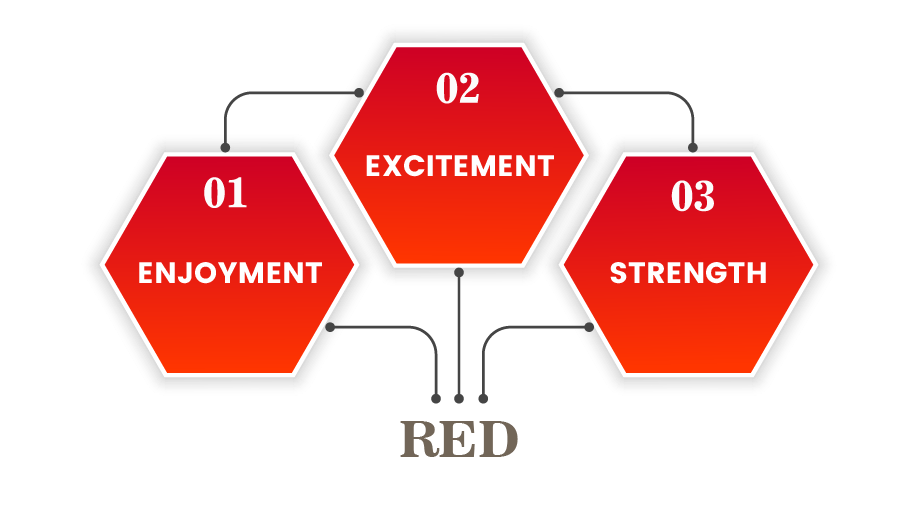 01
ENJOYMENT

02
EXCITEMENT

03
STRENGTH

RED