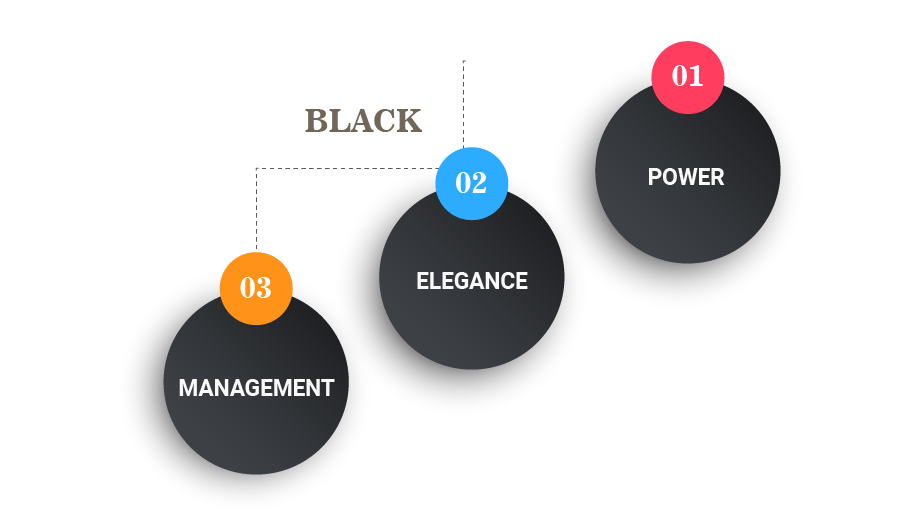 BLACK

01

POWER

02

ELEGANCE

03

MANAGEMENT