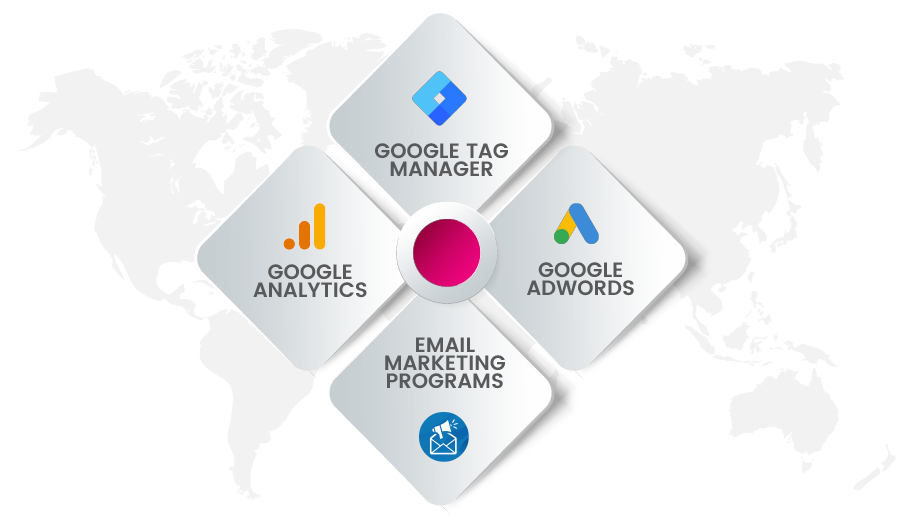 GOOGLE TAG MANAGER

GOOGLE ANALYTICS

GOOGLE ADWORDS

EMAIL MARKETING PROGRAMS