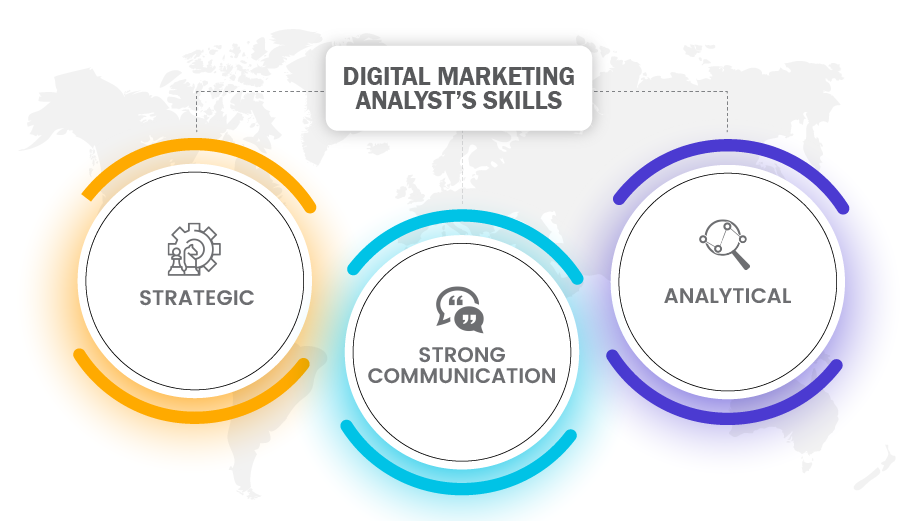 DIGITAL MARKETING ANALYST'S SKILLS

STRATEGIC

STRONG COMMUNICATION

ANALYTICAL