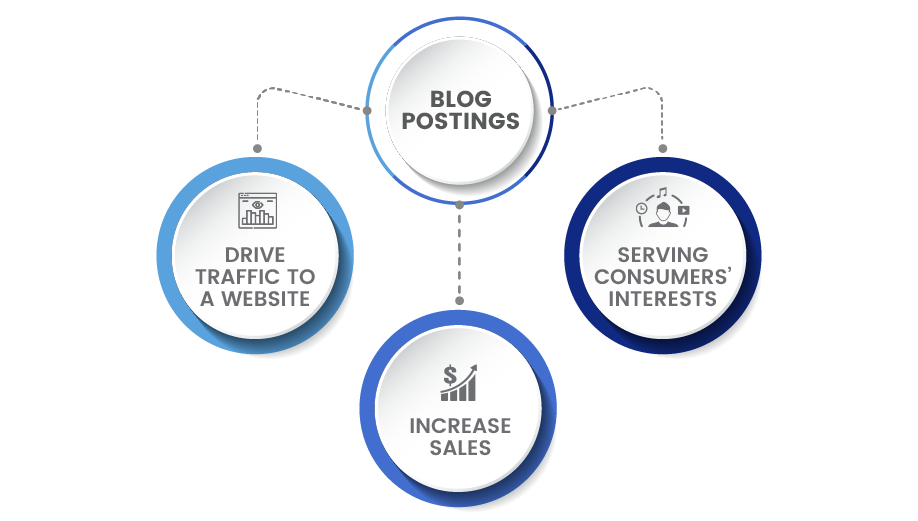 BLOG POSTINGS

DRIVE TRAFFIC TO A WEBSITE

INCREASE SALES

SERVING CONSUMERS' INTERESTS