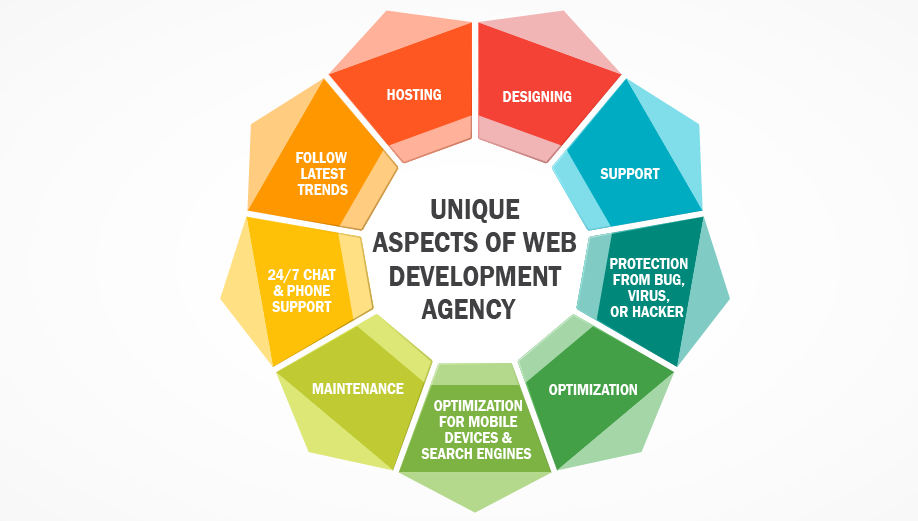 UNIQUE ASPECTS OF WEB DEVELOPMENT AGENCY

HOSTING

DESIGNING

SUPPORT

PROTECTION FROM BUG, VIRUS, OR HACKER

OPTIMIZATION

OPTIMIZATION FOR MOBILE DEVICES & SEARCH ENGINES

MAINTENANCE

24/7 CHAT & PHONE SUPPORT

FOLLOW LATEST TRENDS